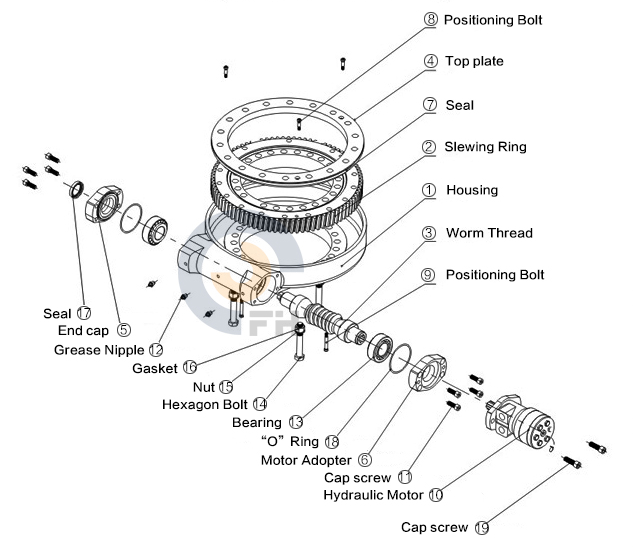 ⑧ Positioning Bolt
④ Top plate
⑦ Seal
② Slewing Ring
① Housing
③ Worm Thread
⑨ Positioning Bolt
Seal ⑰
End cap ⑤
Grease Nipple ⑫
Gasket ⑯
Nut ⑮
Hexagon Bolt ⑭
Bearing ⑬
"O" Ring ⑱
Motor Adopter ⑥
Cap screw ⑪
Hydraulic Motor ⑩
Cap screw ⑲